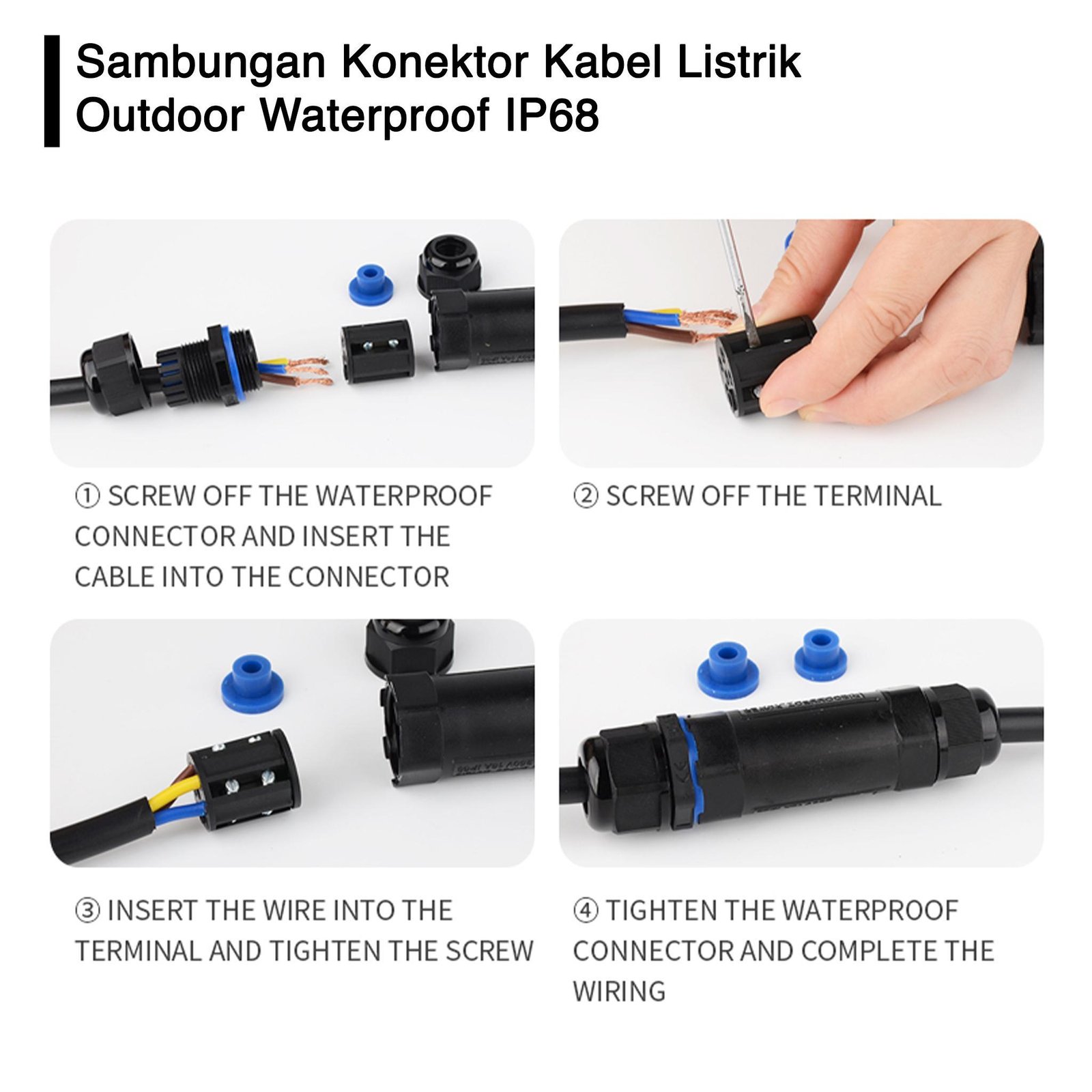 Sambungan Konektor Kabel Listrik Outdoor Waterproof IP68

① SCREW OFF THE WATERPROOF CONNECTOR AND INSERT THE CABLE INTO THE CONNECTOR

② SCREW OFF THE TERMINAL

③ INSERT THE WIRE INTO THE TERMINAL AND TIGHTEN THE SCREW

④ TIGHTEN THE WATERPROOF CONNECTOR AND COMPLETE THE WIRING